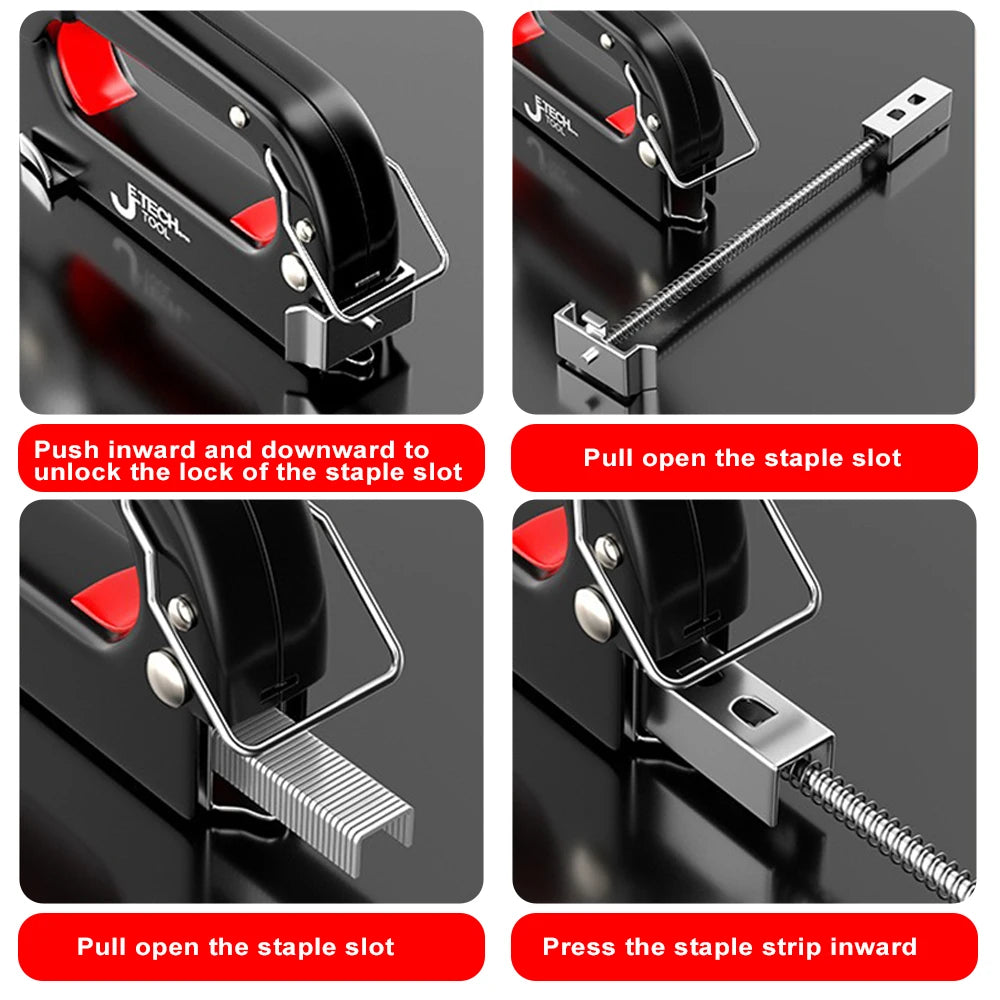 JETECH TOOL

Push inward and downward to unlock the lock of the staple slot

JETECH TOOL

Pull open the staple slot

Pull open the staple slot

Press the staple strip inward